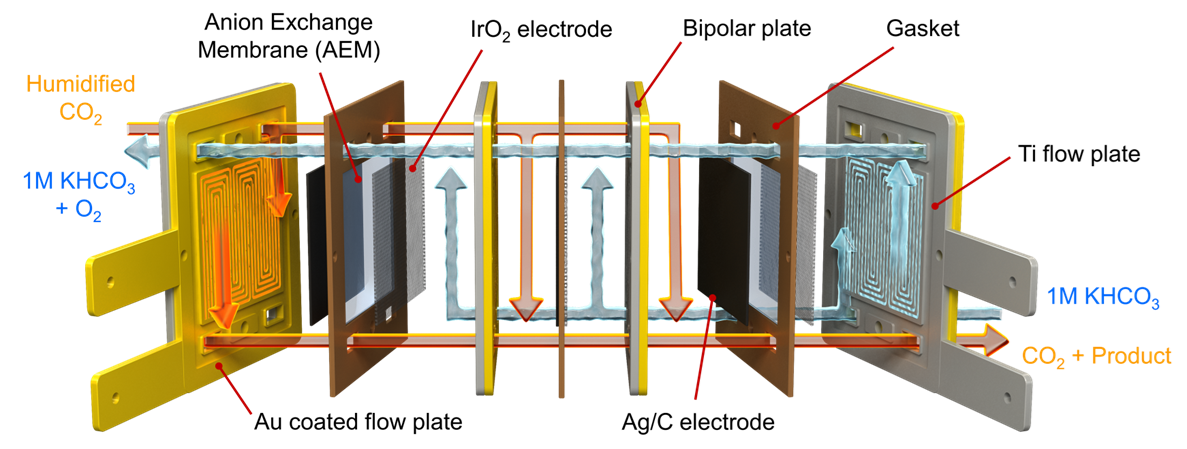 Anion Exchange Membrane (AEM)

$IrO_2$ electrode

Bipolar plate

Gasket

Humidified $CO_2$

1M $KHCO_3$ + $O_2$

Ti flow plate

1M $KHCO_3$

$CO_2$ + Product

Au coated flow plate

Ag/C electrode